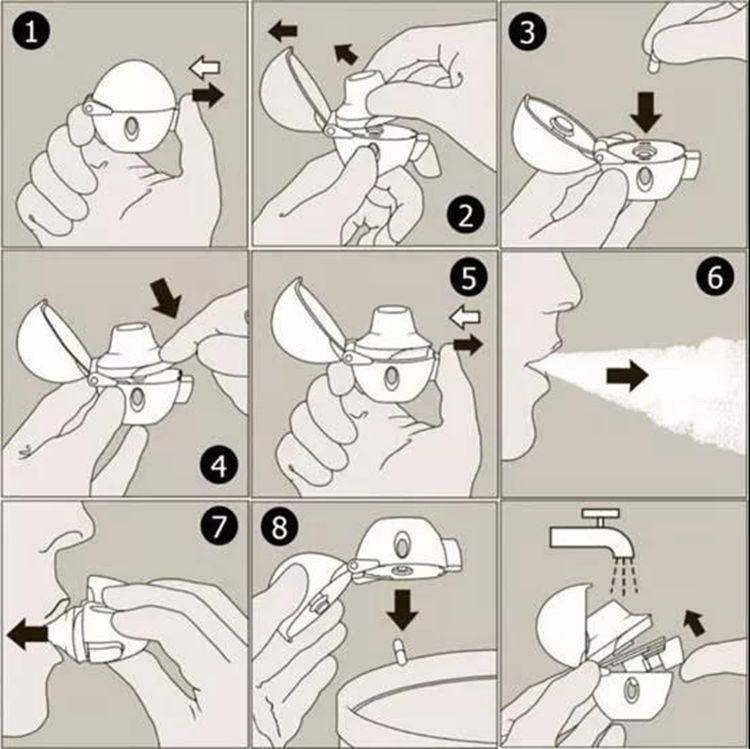 1
2
3
4
5
6
7
8